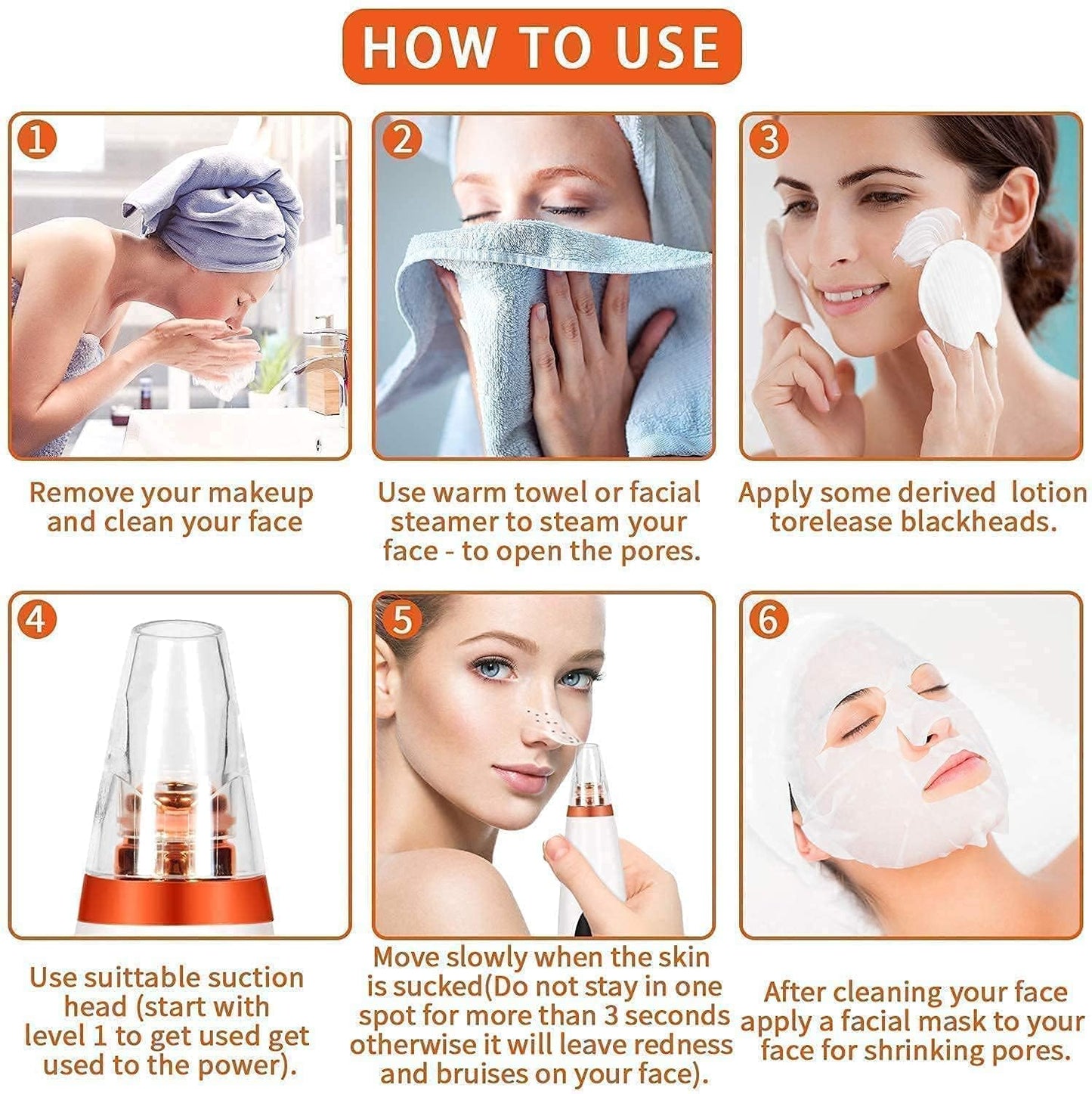 HOW TO USE

1

Remove your makeup and clean your face

2

Use warm towel or facial steamer to steam your face - to open the pores.

3

Apply some derived lotion torelease blackheads.

4

Use suittable suction head (start with level 1 to get used get used to the power).

5

Move slowly when the skin is sucked(Do not stay in one spot for more than 3 seconds otherwise it will leave redness and bruises on your face).

6

After cleaning your face apply a facial mask to your face for shrinking pores.