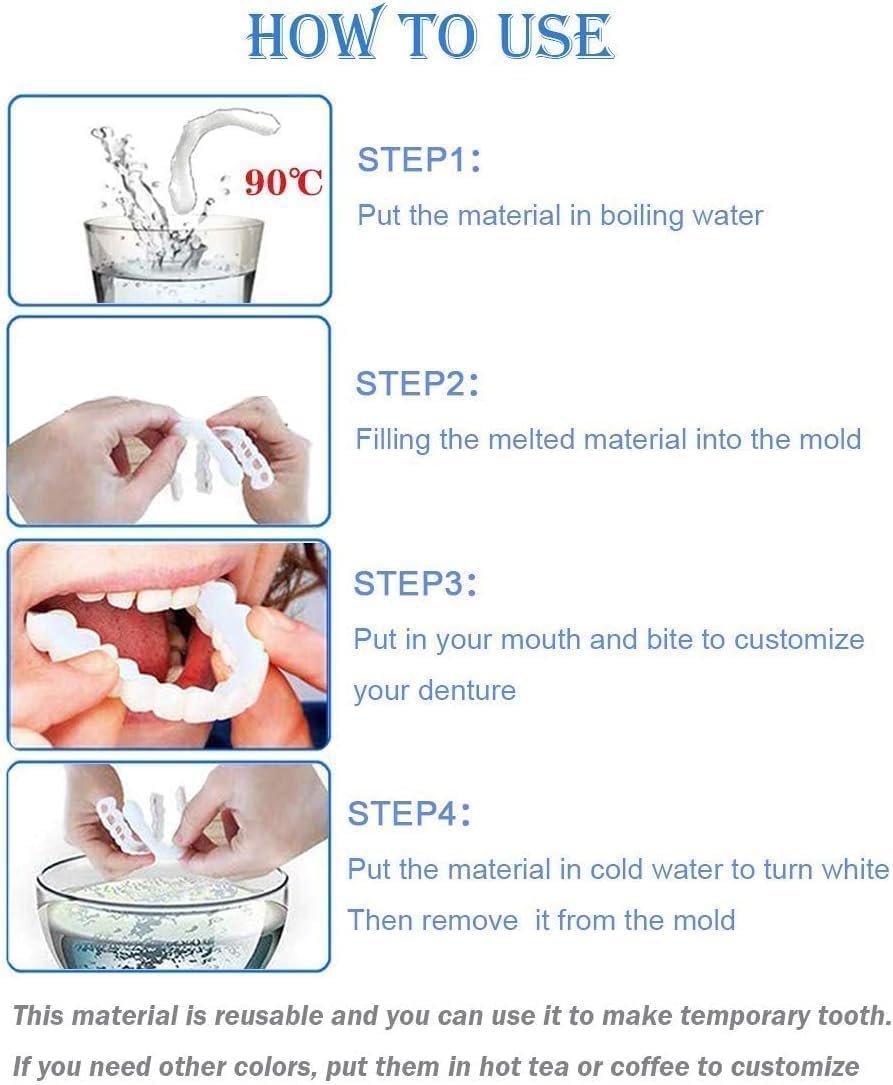 HOW TO USE

90℃

STEP1:

Put the material in boiling water

STEP2:

Filling the melted material into the mold

STEP3:

Put in your mouth and bite to customize your denture

STEP4:

Put the material in cold water to turn white

Then remove it from the mold

This material is reusable and you can use it to make temporary tooth.

If you need other colors, put them in hot tea or coffee to customize